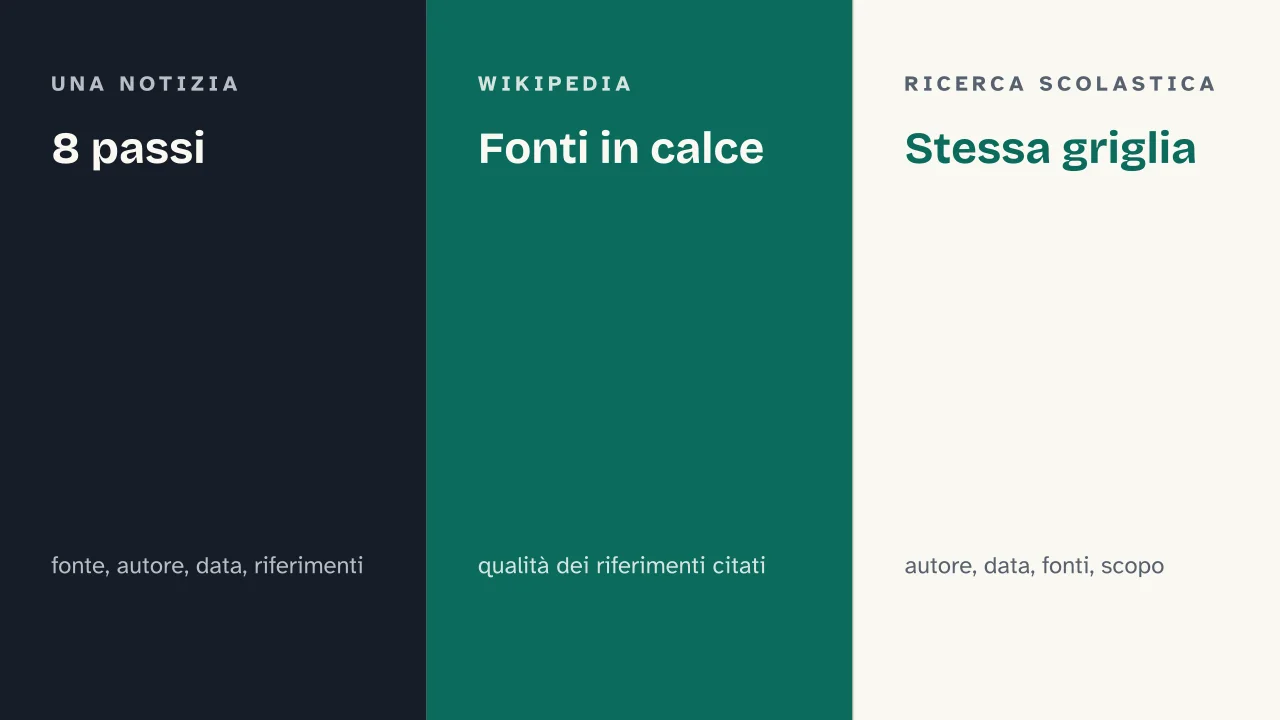 UNA NOTIZIA

8 passi

fonte, autore, data, riferimenti

WIKIPEDIA

Fonti in calce

qualità dei riferimenti citati

RICERCA SCOLASTICA

Stessa griglia

autore, data, fonti, scopo